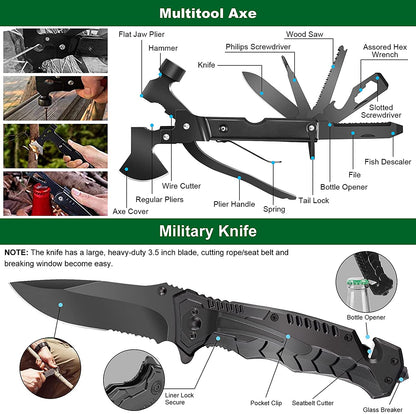 Multitool Axe

Flat Jaw Plier
Hammer
Knife
Philips Screwdriver
Wood Saw
Assored Hex Wrench
Slotted Screwdriver
Fish Descaler
File
Bottle Opener
Tail Lock
Spring
Plier Handle
Wire Cutter
Regular Pliers
Axe Cover

Military Knife

NOTE: The knife has a large, heavy-duty 3.5 inch blade, cutting rope/seat belt and breaking window become easy.

Bottle Opener
Liner Lock Secure
Pocket Clip
Seatbelt Cutter
Glass Breaker